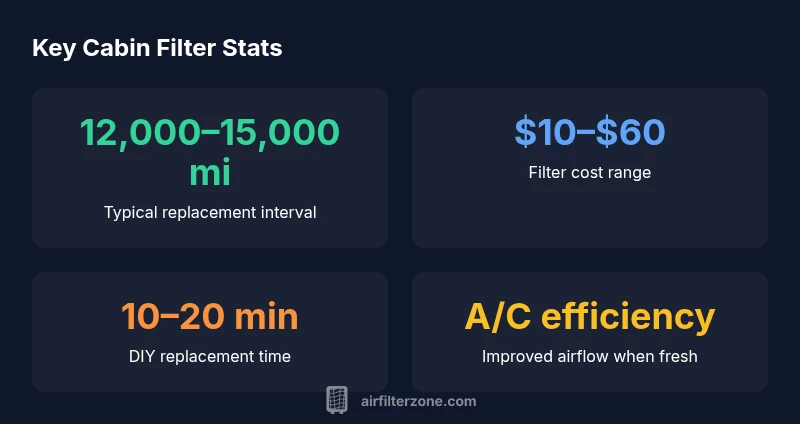 Key Cabin Filter Stats

12,000–15,000 mi

Typical replacement interval

\$10–\$60

Filter cost range

10–20 min

DIY replacement time

A/C efficiency

Improved airflow when fresh

airfilterzone.com